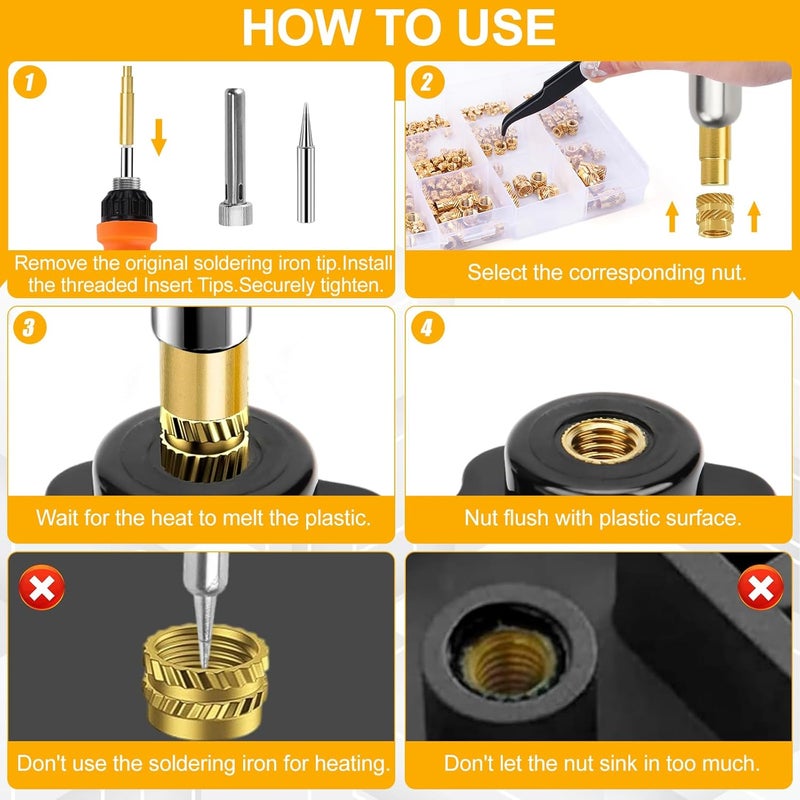 HOW TO USE

1

Remove the original soldering iron tip.Install the threaded Insert Tips.Securely tighten.

2

Select the corresponding nut.

3

Wait for the heat to melt the plastic.

4

Nut flush with plastic surface.

Don't use the soldering iron for heating.

Don't let the nut sink in too much.